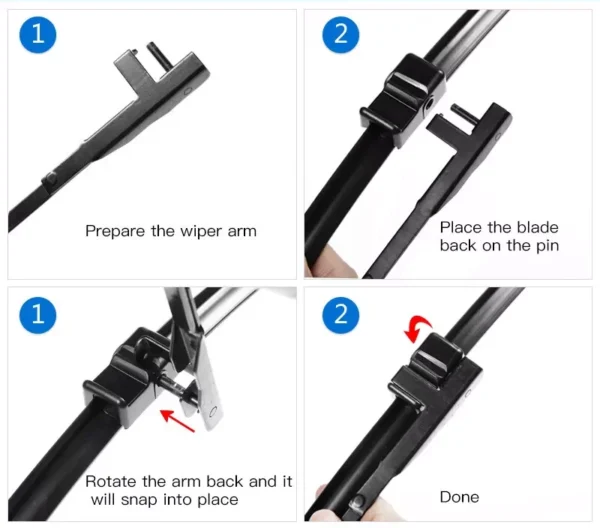 1

Prepare the wiper arm

2

Place the blade back on the pin

1

Rotate the arm back and it will snap into place

2

Done